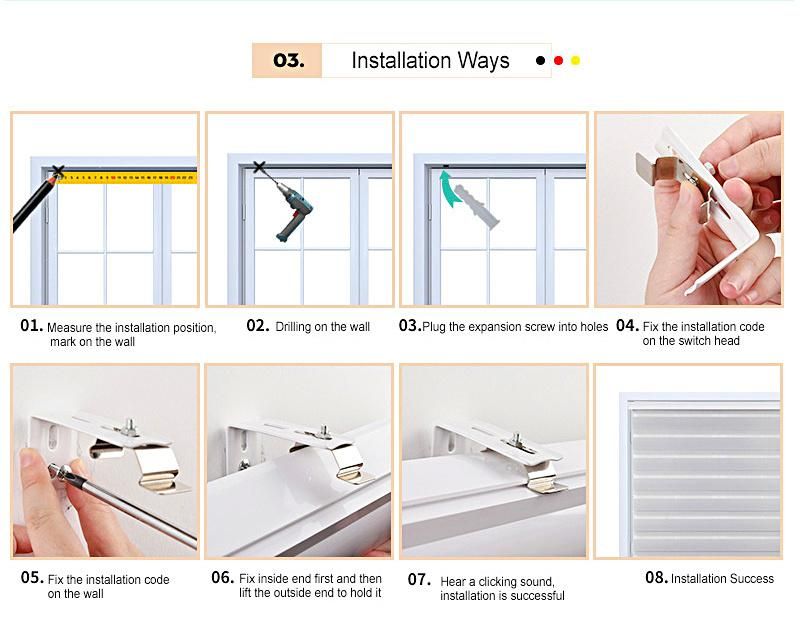 03. Installation Ways

01. Measure the installation position, mark on the wall

02. Drilling on the wall

03. Plug the expansion screw into holes

04. Fix the installation code on the switch head

05. Fix the installation code on the wall

06. Fix inside end first and then lift the outside end to hold it

07. Hear a clicking sound, installation is successful

08. Installation Success