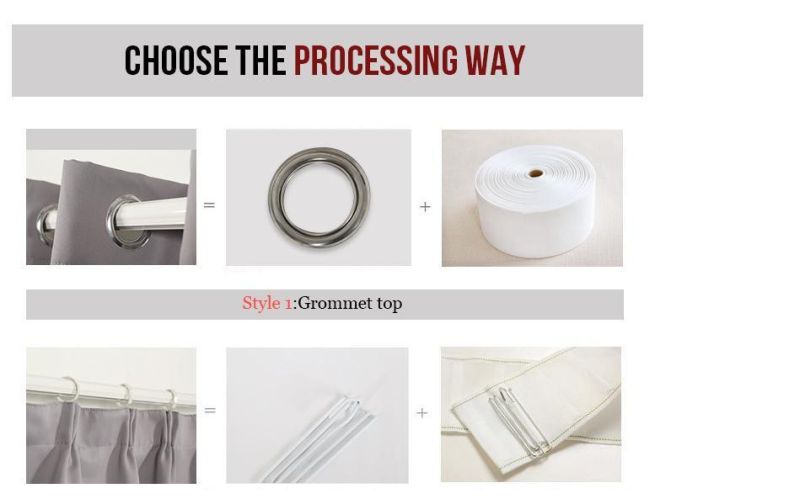 CHOOSE THE PROCESSING WAY

=

+

Style 1:Grommet top

=

+