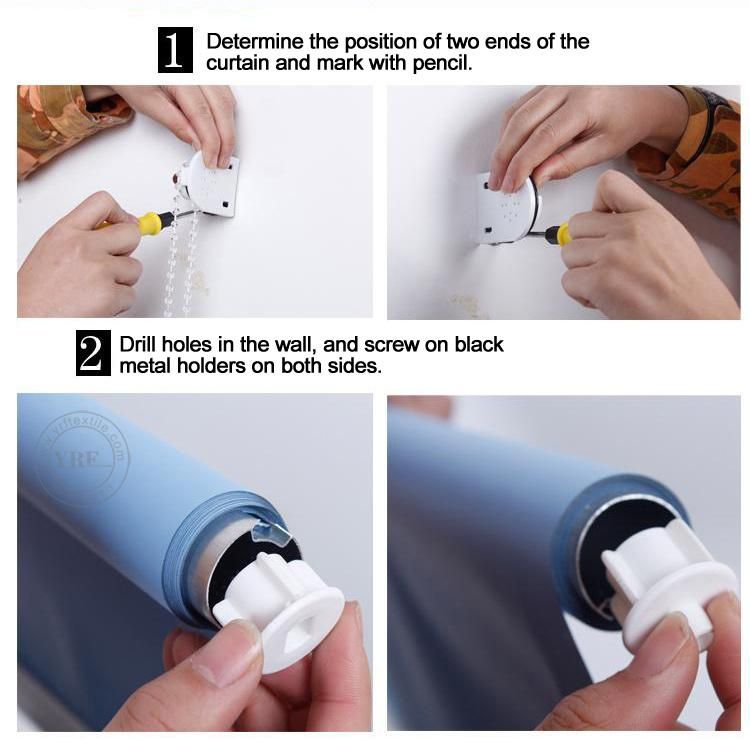 1 Determine the position of two ends of the curtain and mark with pencil.

2 Drill holes in the wall, and screw on black metal holders on both sides.

yrftextile.com
YRF