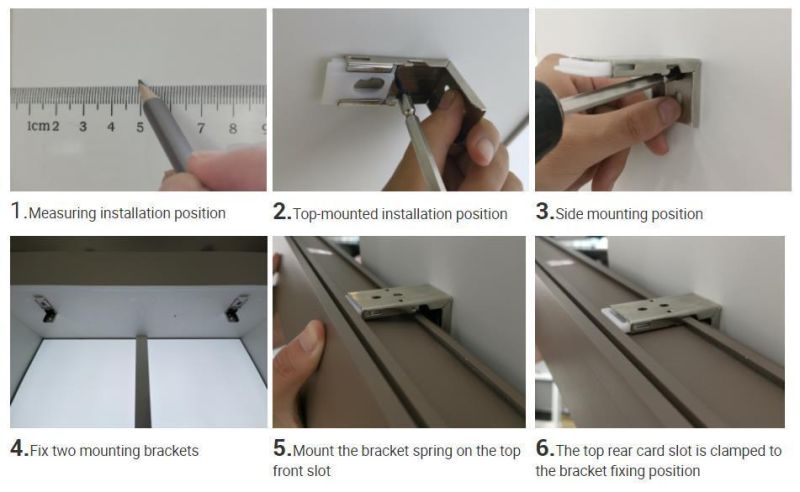 1cm 2 3 4 5 7 8 9

1.Measuring installation position

2.Top-mounted installation position

3.Side mounting position

4.Fix two mounting brackets

5.Mount the bracket spring on the top front slot

6.The top rear card slot is clamped to the bracket fixing position