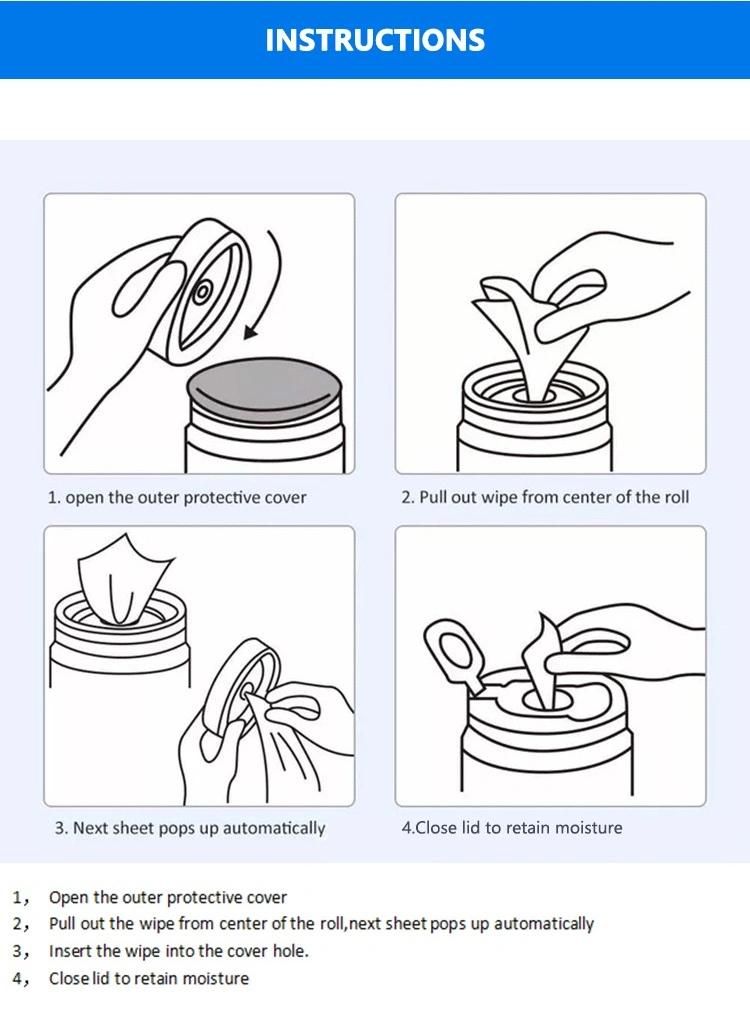 INSTRUCTIONS

1. open the outer protective cover

2. Pull out wipe from center of the roll

3. Next sheet pops up automatically

4.Close lid to retain moisture

1， Open the outer protective cover
2， Pull out the wipe from center of the roll,next sheet pops up automatically
3， Insert the wipe into the cover hole.
4， Close lid to retain moisture