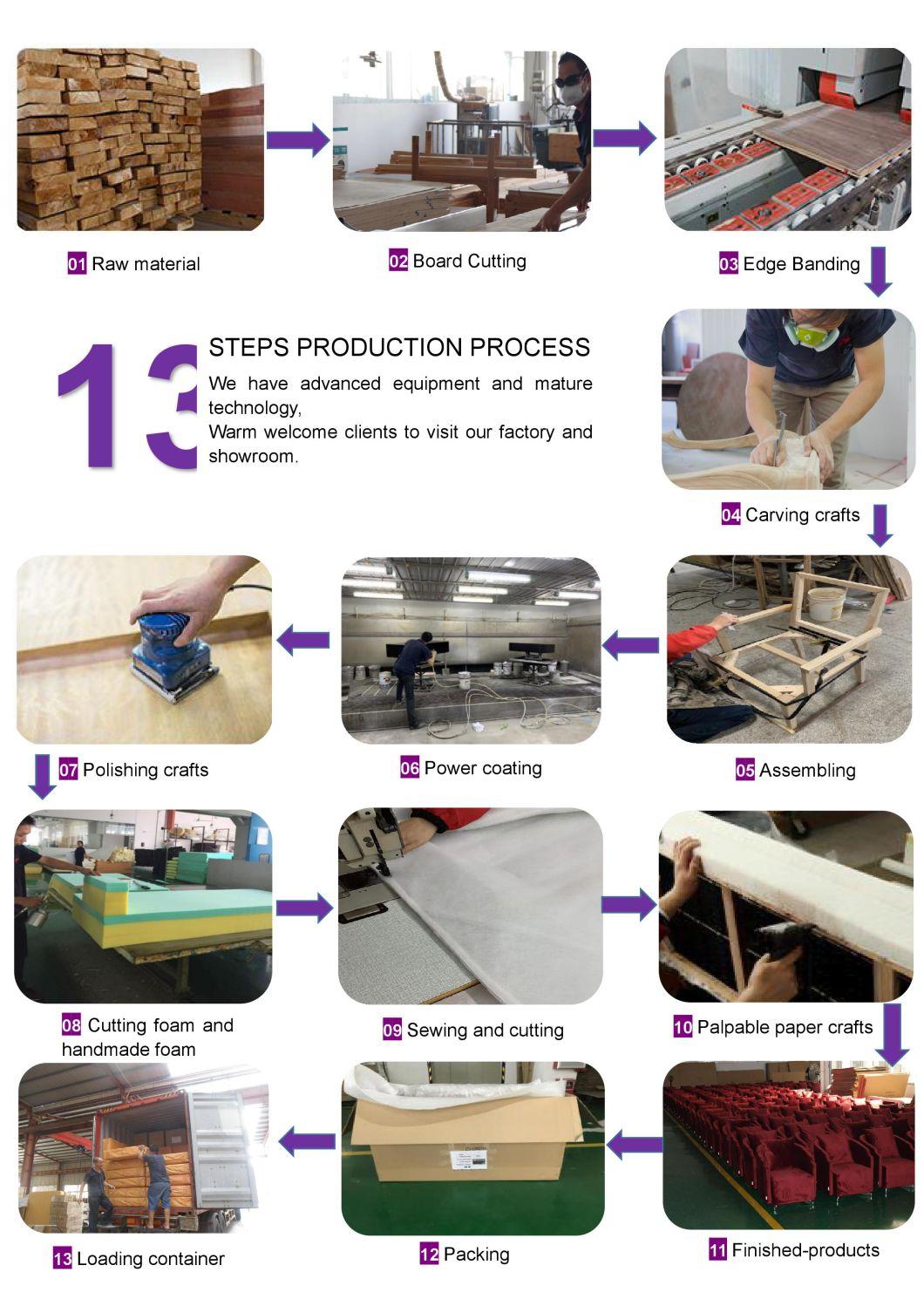 01 Raw material

02 Board Cutting

03 Edge Banding

13

STEPS PRODUCTION PROCESS

We have advanced equipment and mature technology,
Warm welcome clients to visit our factory and showroom.

04 Carving crafts

07 Polishing crafts

06 Power coating

05 Assembling

08 Cutting foam and handmade foam

09 Sewing and cutting

10 Palpable paper crafts

13 Loading container

12 Packing

11 Finished-products