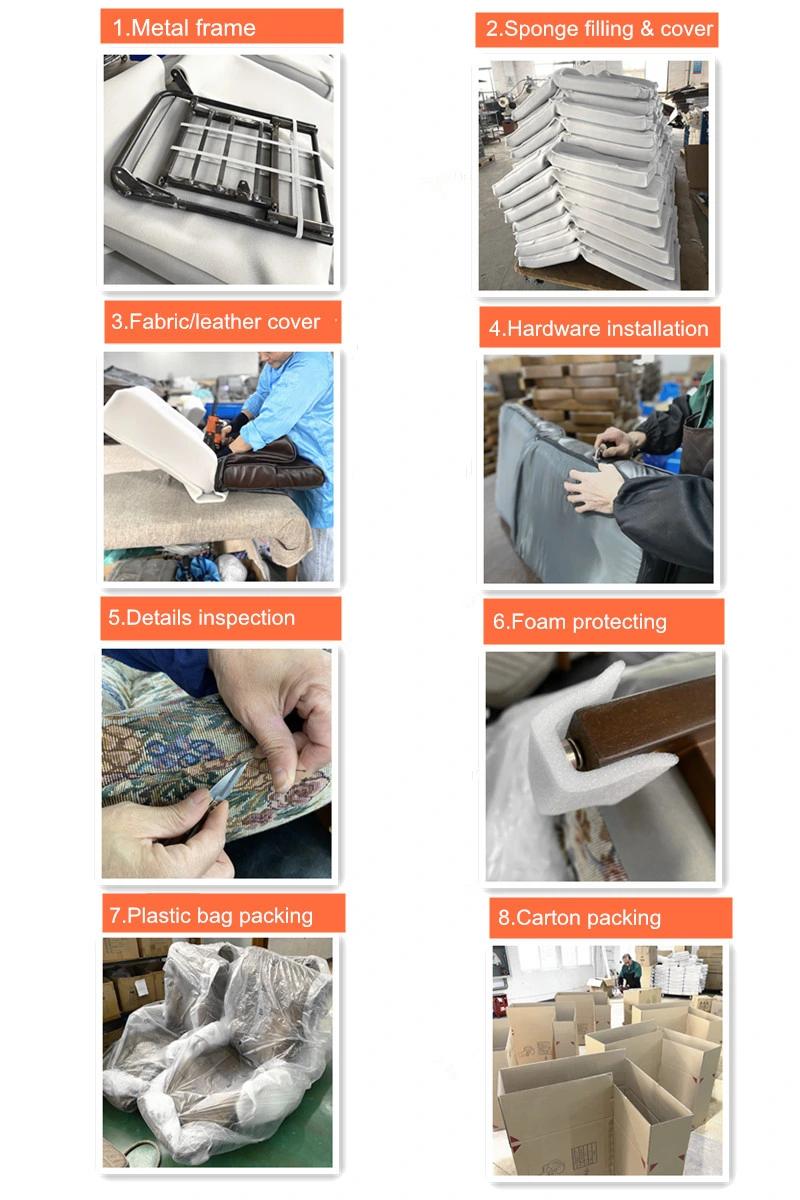 1.Metal frame

2.Sponge filling & cover

3.Fabric/leather cover

4.Hardware installation

5.Details inspection

6.Foam protecting

7.Plastic bag packing

8.Carton packing