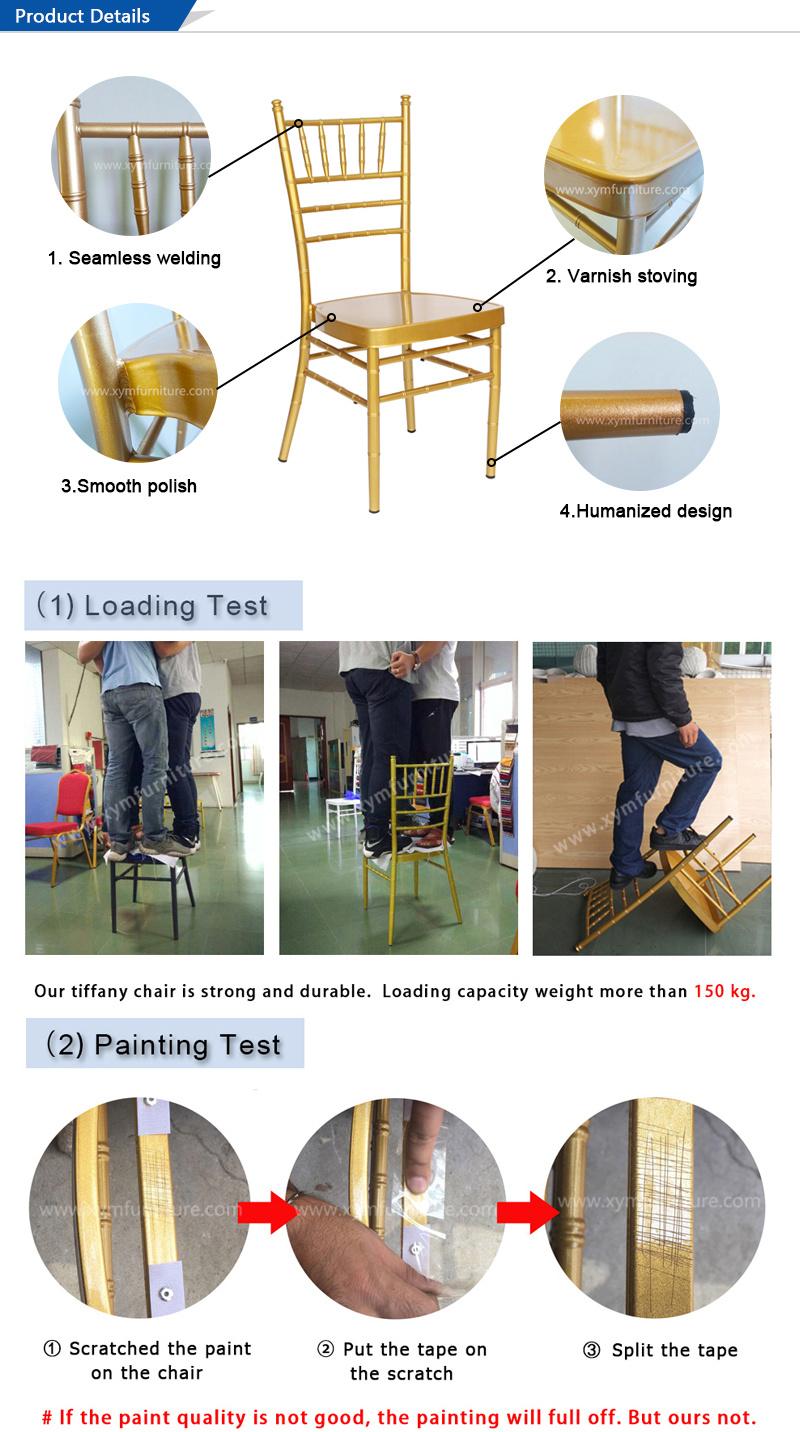 Product Details

www.xymfurniture.com

1. Seamless welding

www.xymfurniture.com

2. Varnish stoving

www.xymfurniture.com

3.Smooth polish

www.xymfurniture.com

4.Humanized design

(1) Loading Test

www.xymfurniture.com

www.xymfurniture.com

www.xymfurniture.com

Our tiffany chair is strong and durable. Loading capacity weight more than 150 kg.

(2) Painting Test

www.xymfurniture.com

www.xymfurniture.com

www.xymfurniture.com

① Scratched the paint on the chair

② Put the tape on the scratch

③ Split the tape

# If the paint quality is not good, the painting will full off. But ours not.