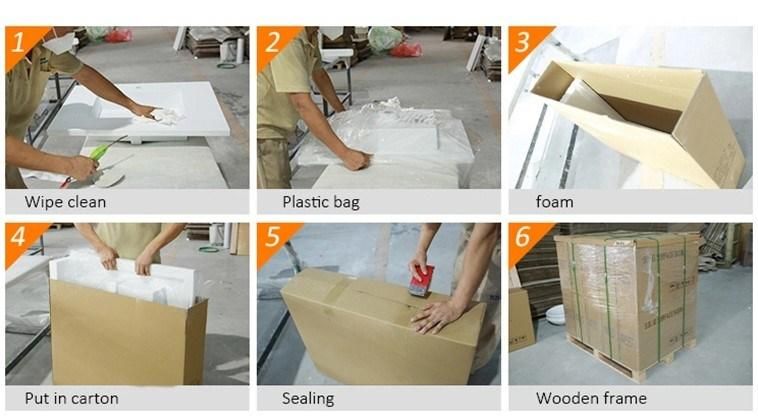 1
Wipe clean

2
Plastic bag

3
foam

4
Put in carton

5
Sealing

6
Wooden frame