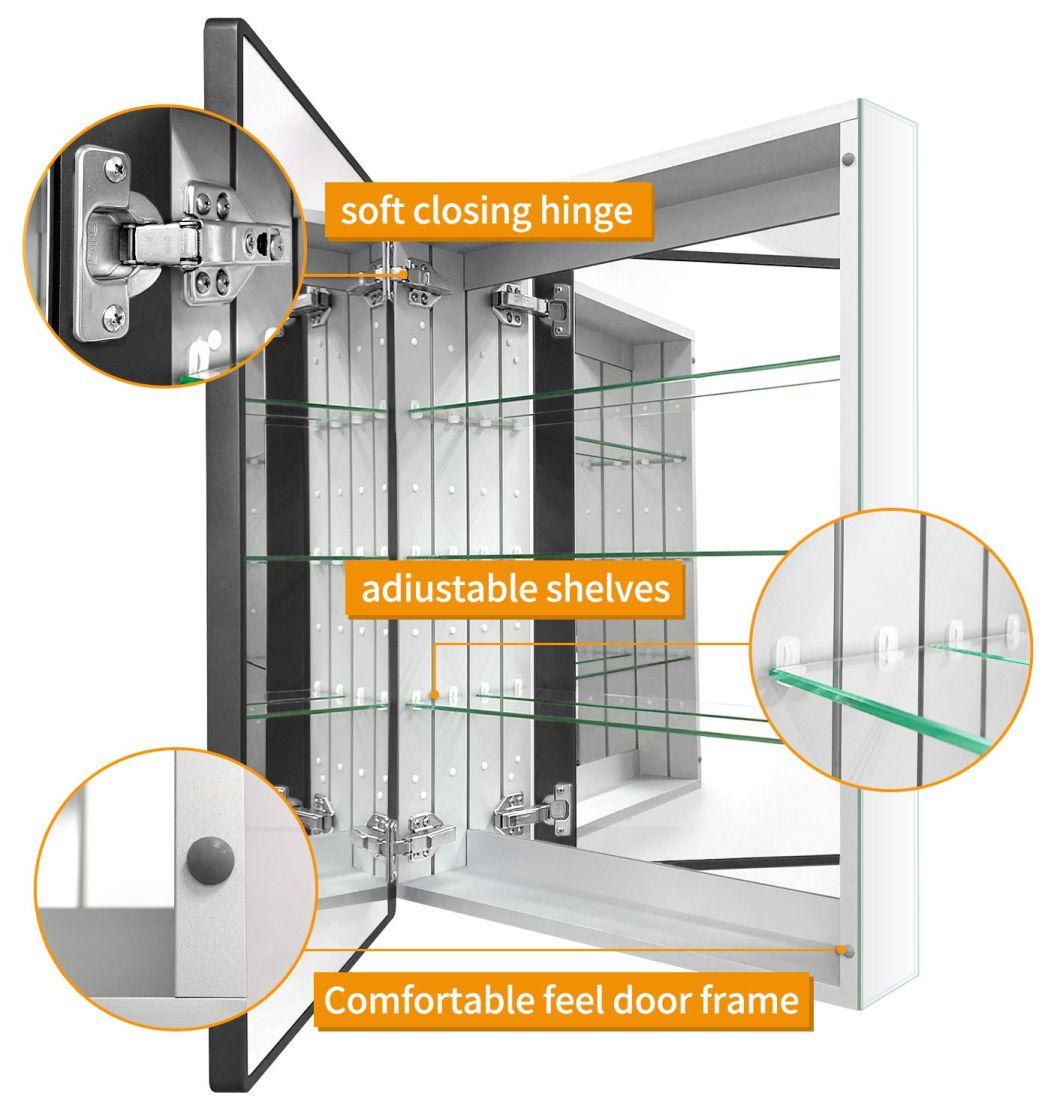 soft closing hinge

adiustable shelves

Comfortable feel door frame