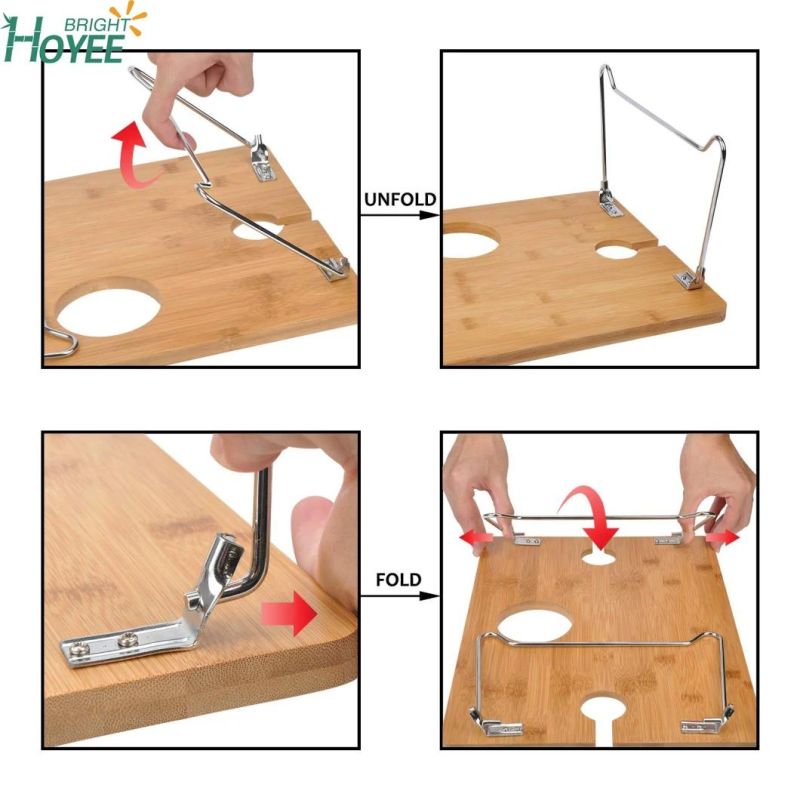 BRIGHT HOYEE

UNFOLD

FOLD