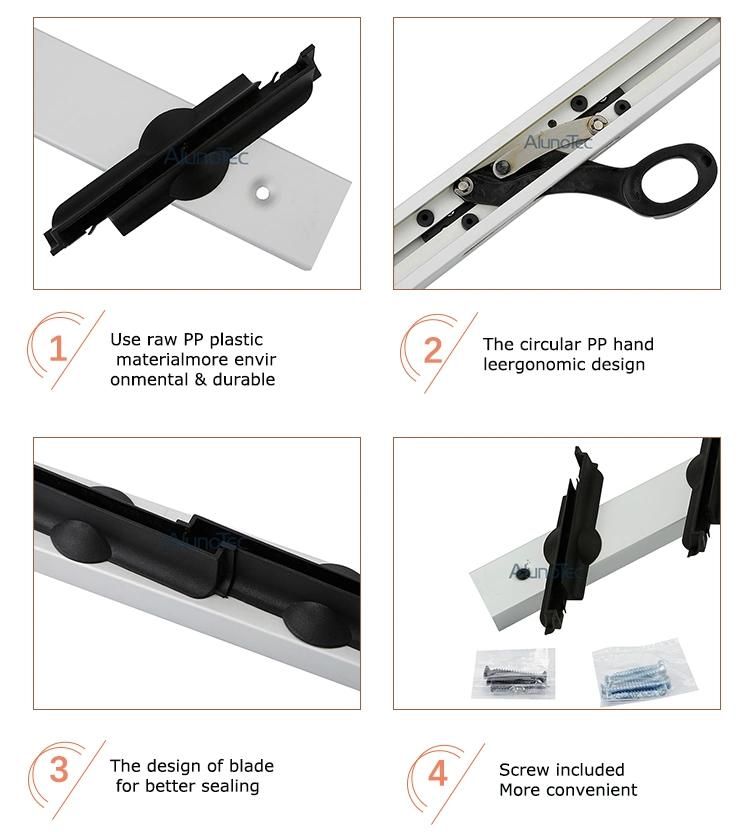 AlunoTec

AlunoTec

1

Use raw PP plastic materialmore envir onmental & durable

2

The circular PP hand leergonomic design

AlunoTec

AlunoTec

3

The design of blade for better sealing

4

Screw included More convenient