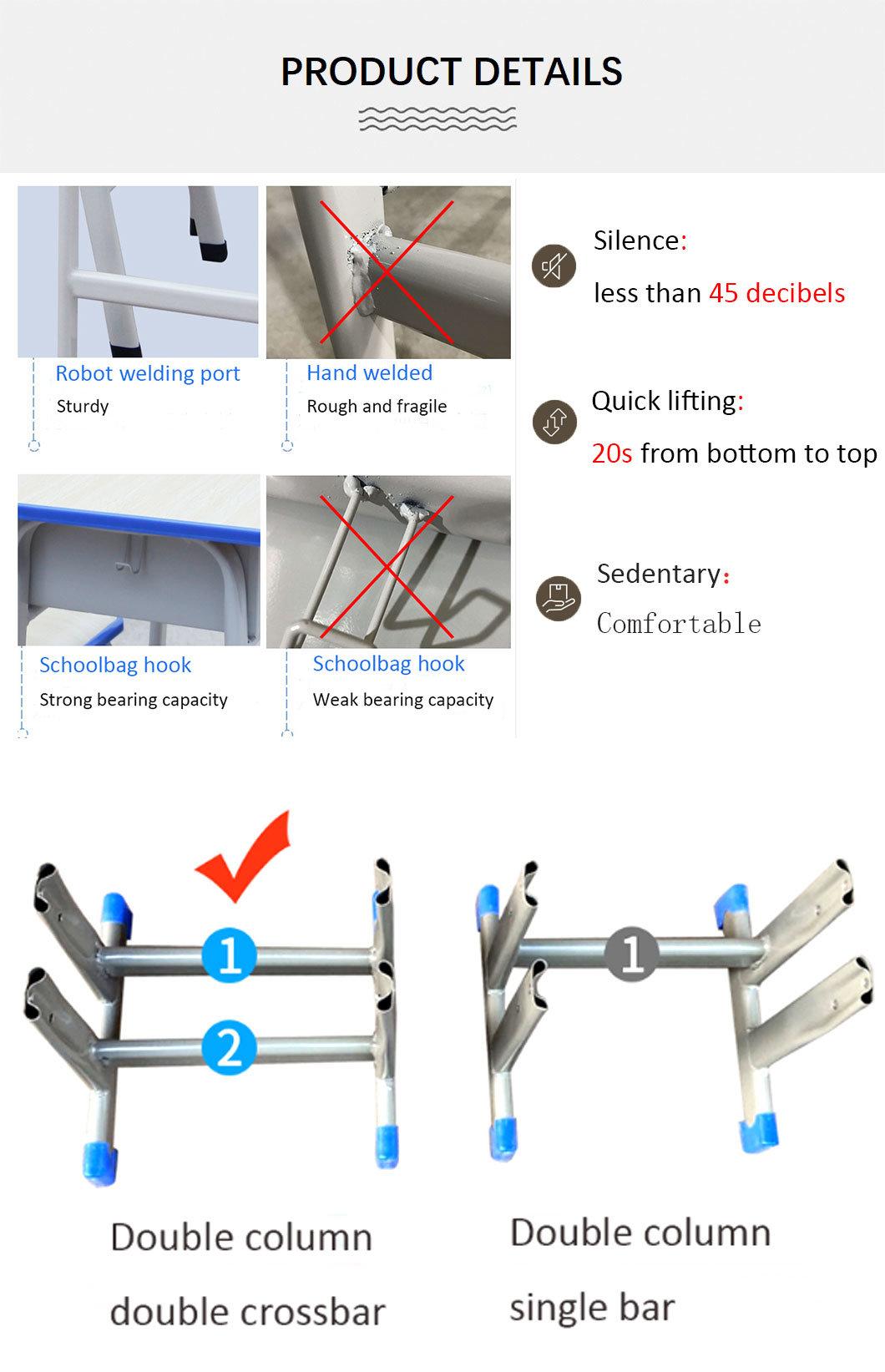 PRODUCT DETAILS

Robot welding port
Sturdy

Hand welded
Rough and fragile

Schoolbag hook
Strong bearing capacity

Schoolbag hook
Weak bearing capacity

Silence:
less than 45 decibels

Quick lifting:
20s from bottom to top

Sedentary:
Comfortable

1
2

1

Double column
double crossbar

Double column
single bar