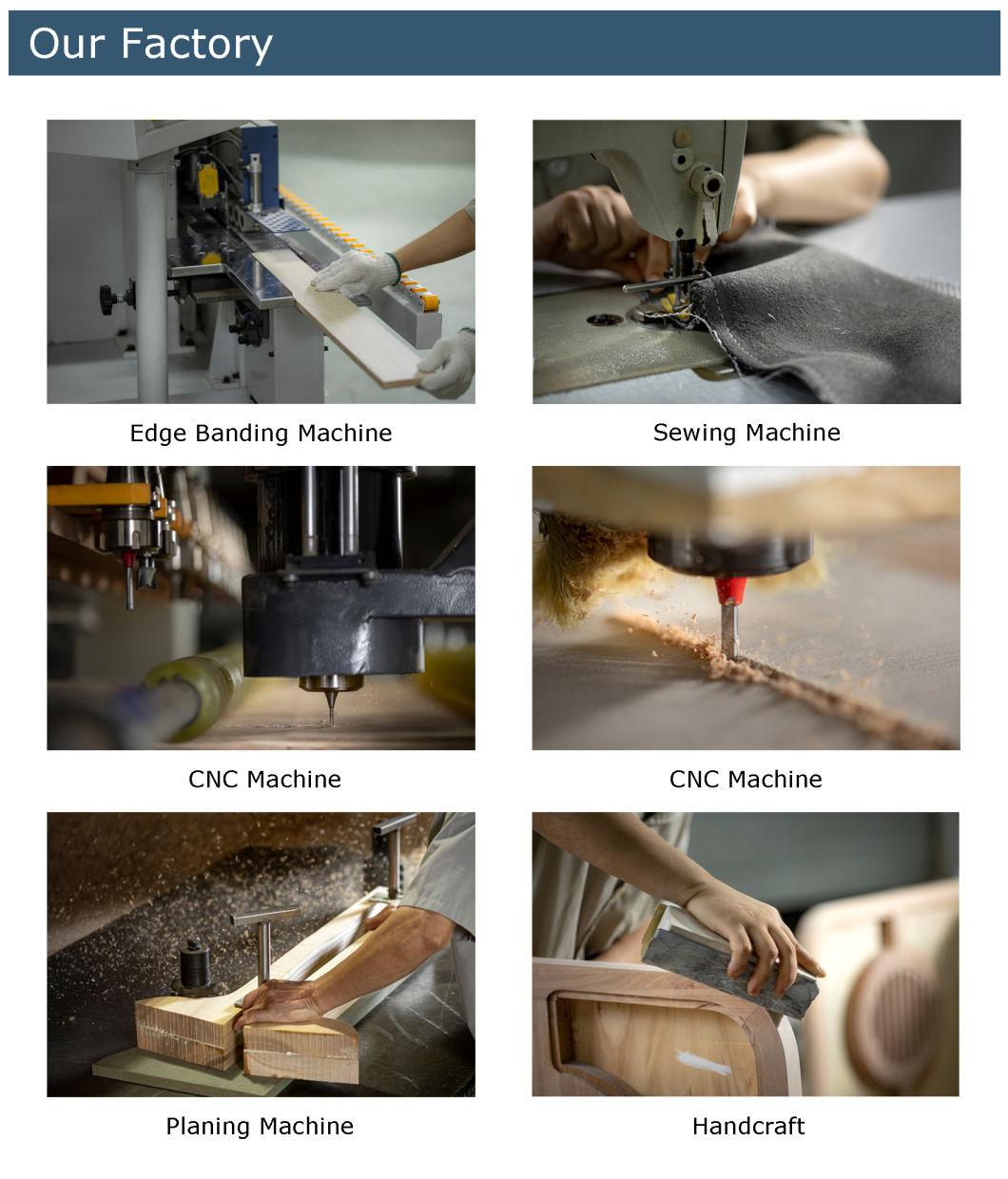 Our Factory

Edge Banding Machine

Sewing Machine

CNC Machine

CNC Machine

Planing Machine

Handcraft