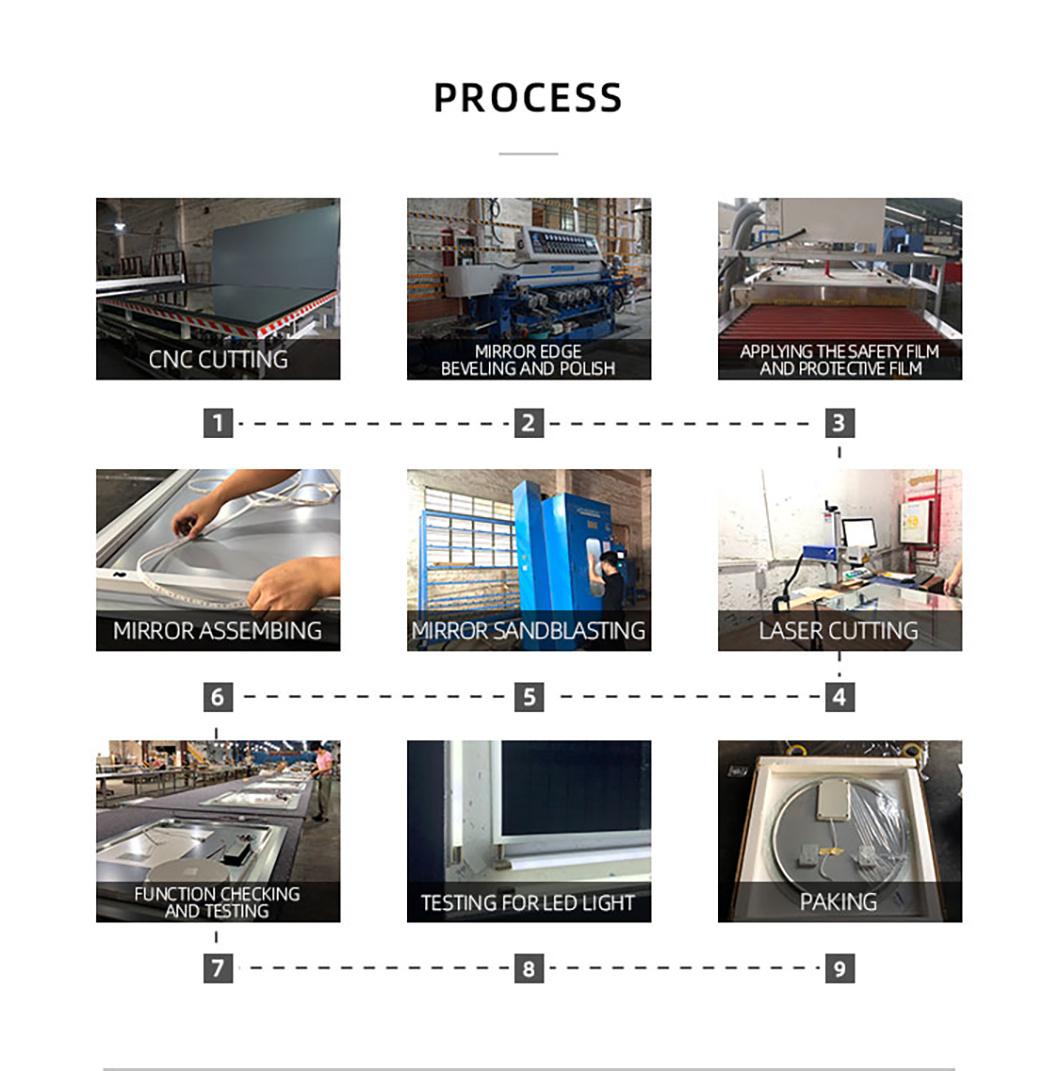 PROCESS

CNC CUTTING

MIRROR EDGE BEVELING AND POLISH

APPLYING THE SAFETY FILM AND PROTECTIVE FILM

1

2

3

MIRROR ASSEMBING

MIRROR SANDBLASTING

LASER CUTTING

6

5

4

FUNCTION CHECKING AND TESTING

TESTING FOR LED LIGHT

PAKING

7

8

9