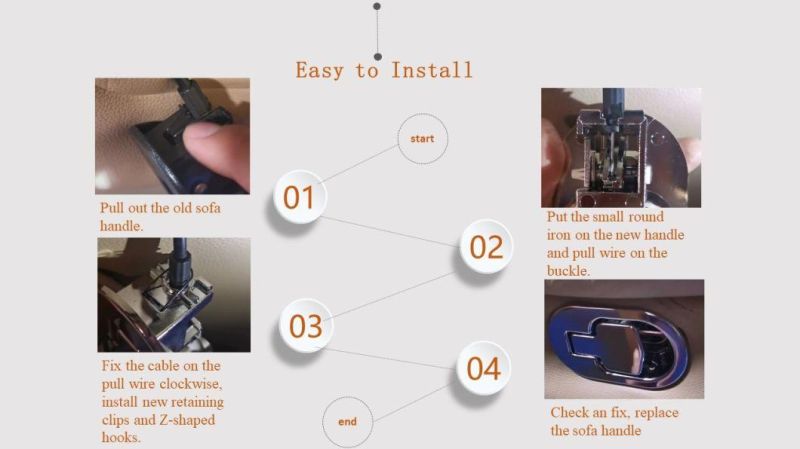 Easy to Install

start

01

Pull out the old sofa handle.

02

Put the small round iron on the new handle and pull wire on the buckle.

03

Fix the cable on the pull wire clockwise, install new retaining clips and Z-shaped hooks.

04

Check an fix, replace the sofa handle

end