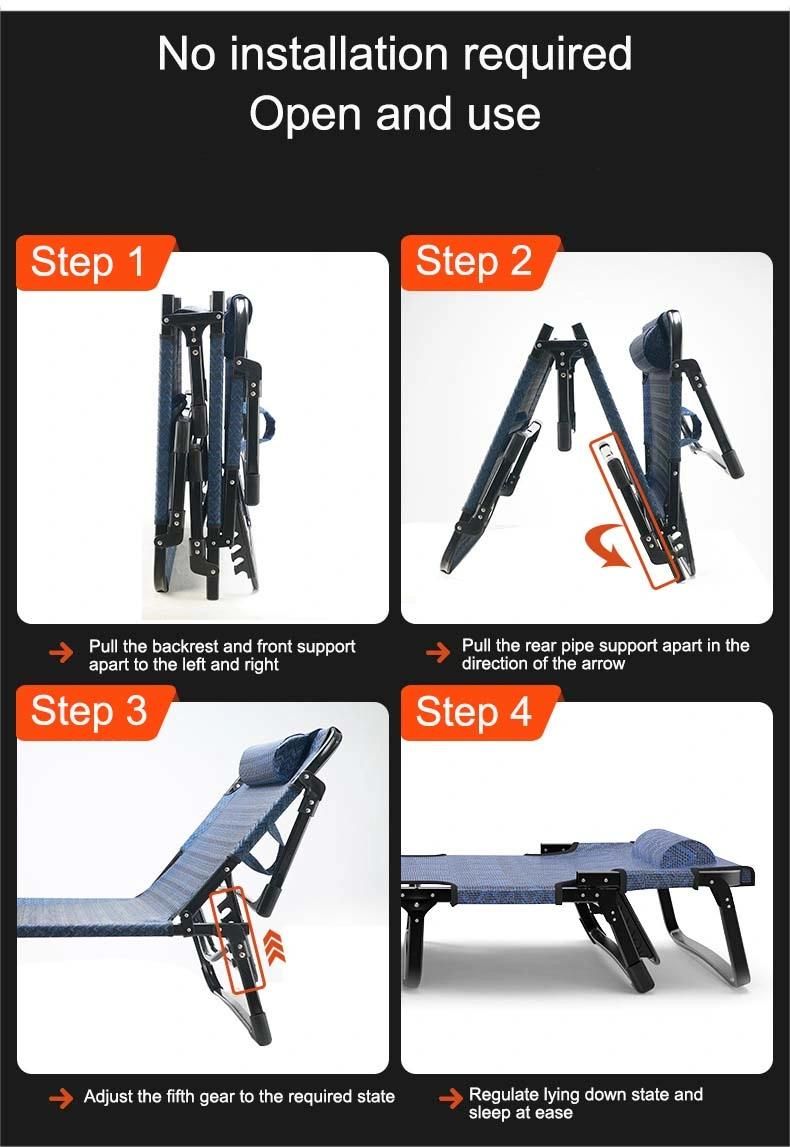 No installation required
Open and use

Step 1

Pull the backrest and front support apart to the left and right

Step 2

Pull the rear pipe support apart in the direction of the arrow

Step 3

Adjust the fifth gear to the required state

Step 4

Regulate lying down state and sleep at ease