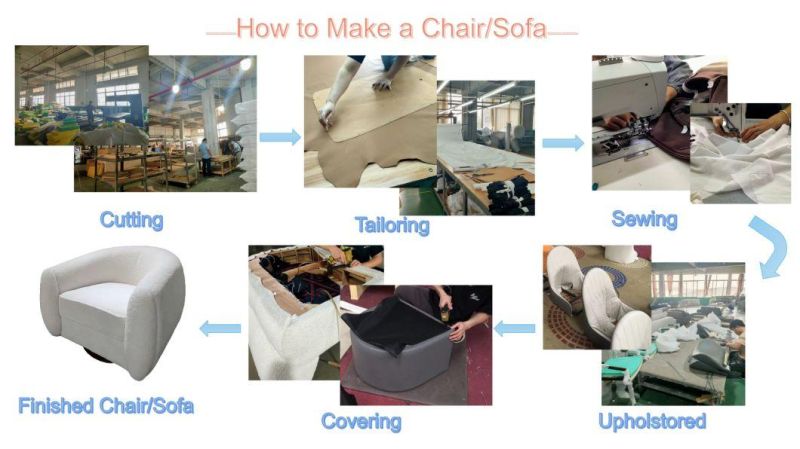 How to Make a Chair/Sofa

Cutting

Tailoring

Sewing

Upholstored

Covering

Finished Chair/Sofa