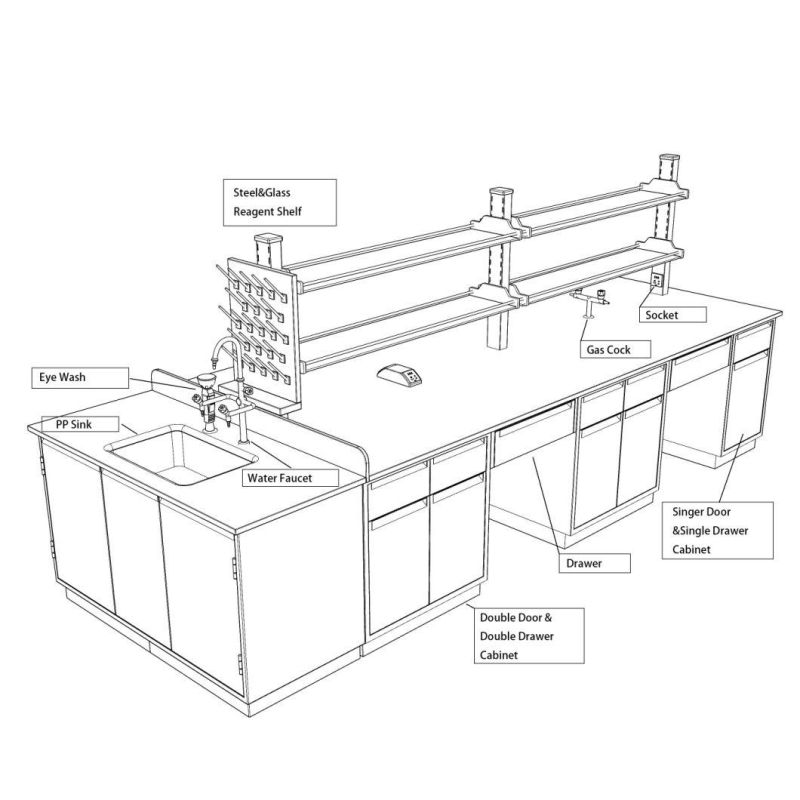 Steel&Glass
Reagent Shelf

Socket

Gas Cock

Eye Wash

PP Sink

Water Faucet

Singer Door
&Single Drawer
Cabinet

Drawer

Double Door &
Double Drawer
Cabinet