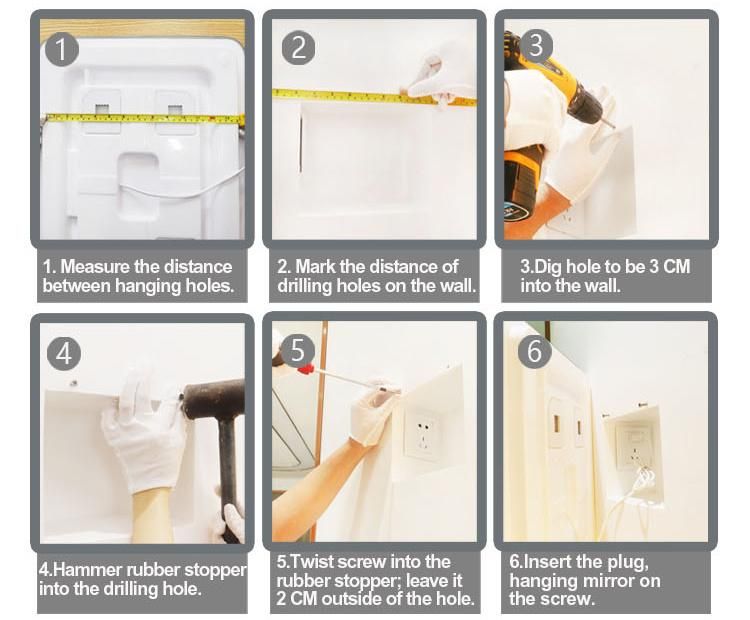 1

1. Measure the distance between hanging holes.

2

2. Mark the distance of drilling holes on the wall.

3

3.Dig hole to be 3 CM into the wall.

4

4.Hammer rubber stopper into the drilling hole.

5

5.Twist screw into the rubber stopper; leave it 2 CM outside of the hole.

6

6.Insert the plug, hanging mirror on the screw.