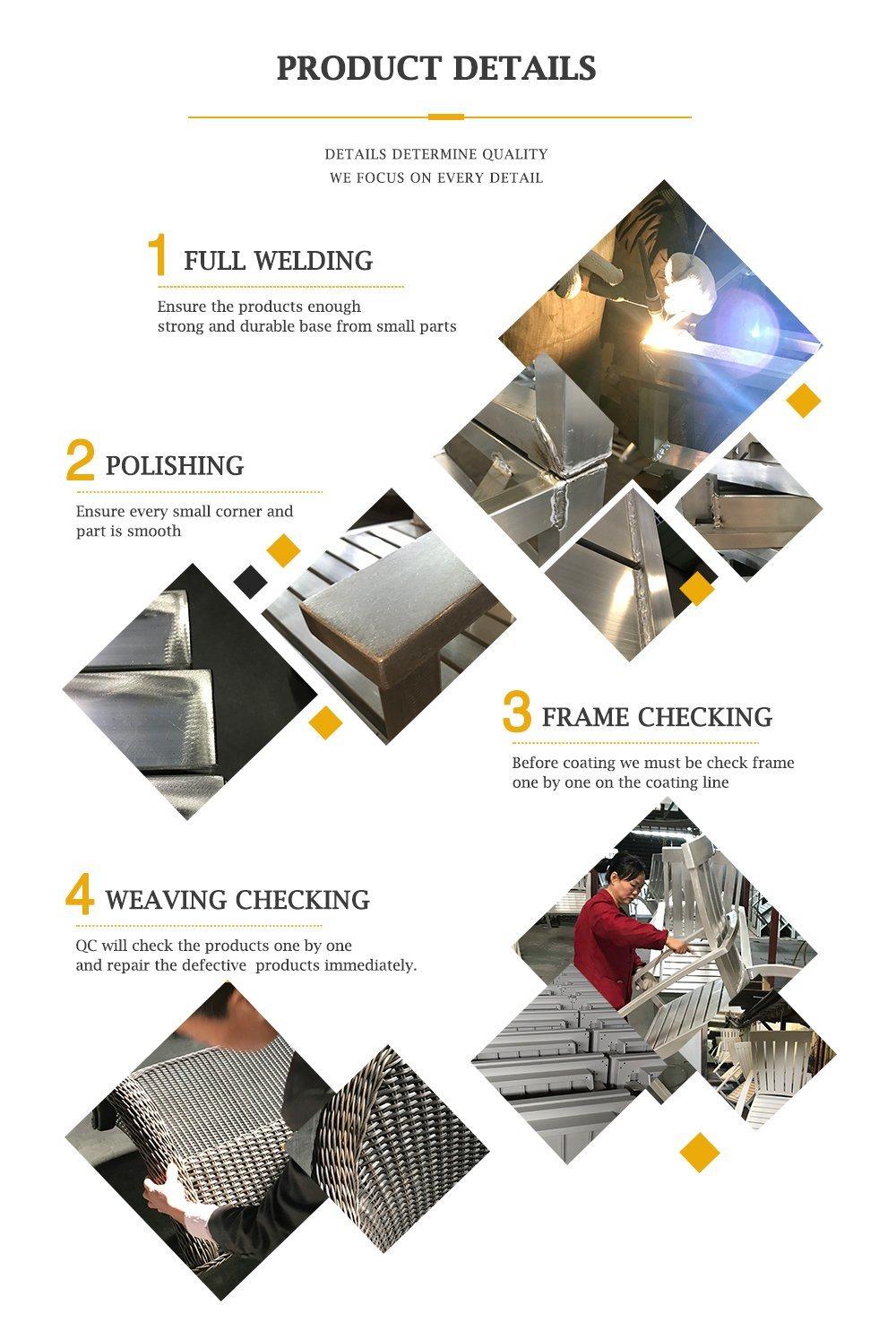 PRODUCT DETAILS

DETAILS DETERMINE QUALITY
WE FOCUS ON EVERY DETAIL

1 FULL WELDING

Ensure the products enough strong and durable base from small parts

2 POLISHING

Ensure every small corner and part is smooth

3 FRAME CHECKING

Before coating we must be check frame one by one on the coating line

4 WEAVING CHECKING

QC will check the products one by one and repair the defective  products immediately.