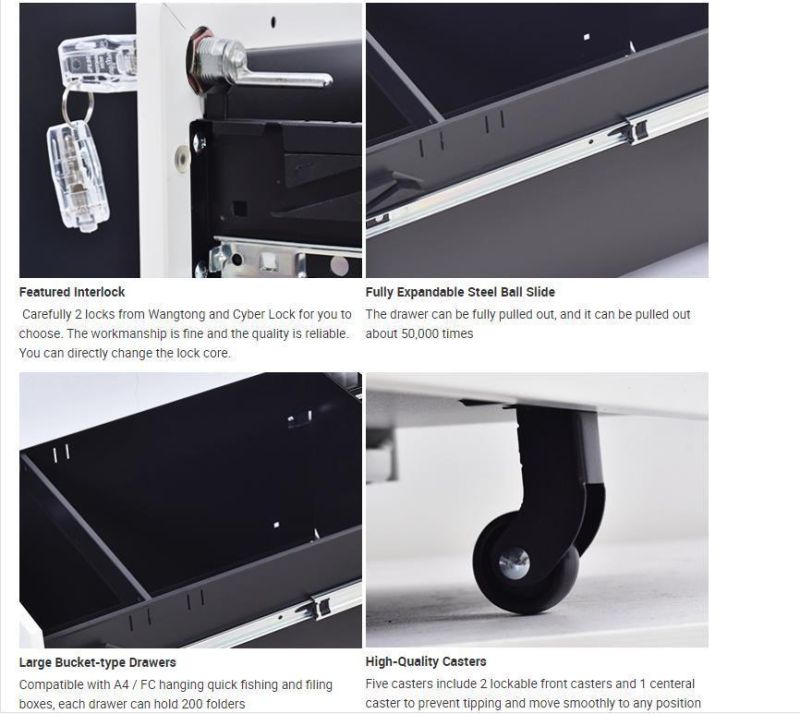 Featured Interlock

Carefully 2 locks from Wangtong and Cyber Lock for you to choose. The workmanship is fine and the quality is reliable. You can directly change the lock core.

Fully Expandable Steel Ball Slide

The drawer can be fully pulled out, and it can be pulled out about 50,000 times

Large Bucket-type Drawers

Compatible with A4 / FC hanging quick fishing and filing boxes, each drawer can hold 200 folders

High-Quality Casters

Five casters include 2 lockable front casters and 1 centeral caster to prevent tipping and move smoothly to any position