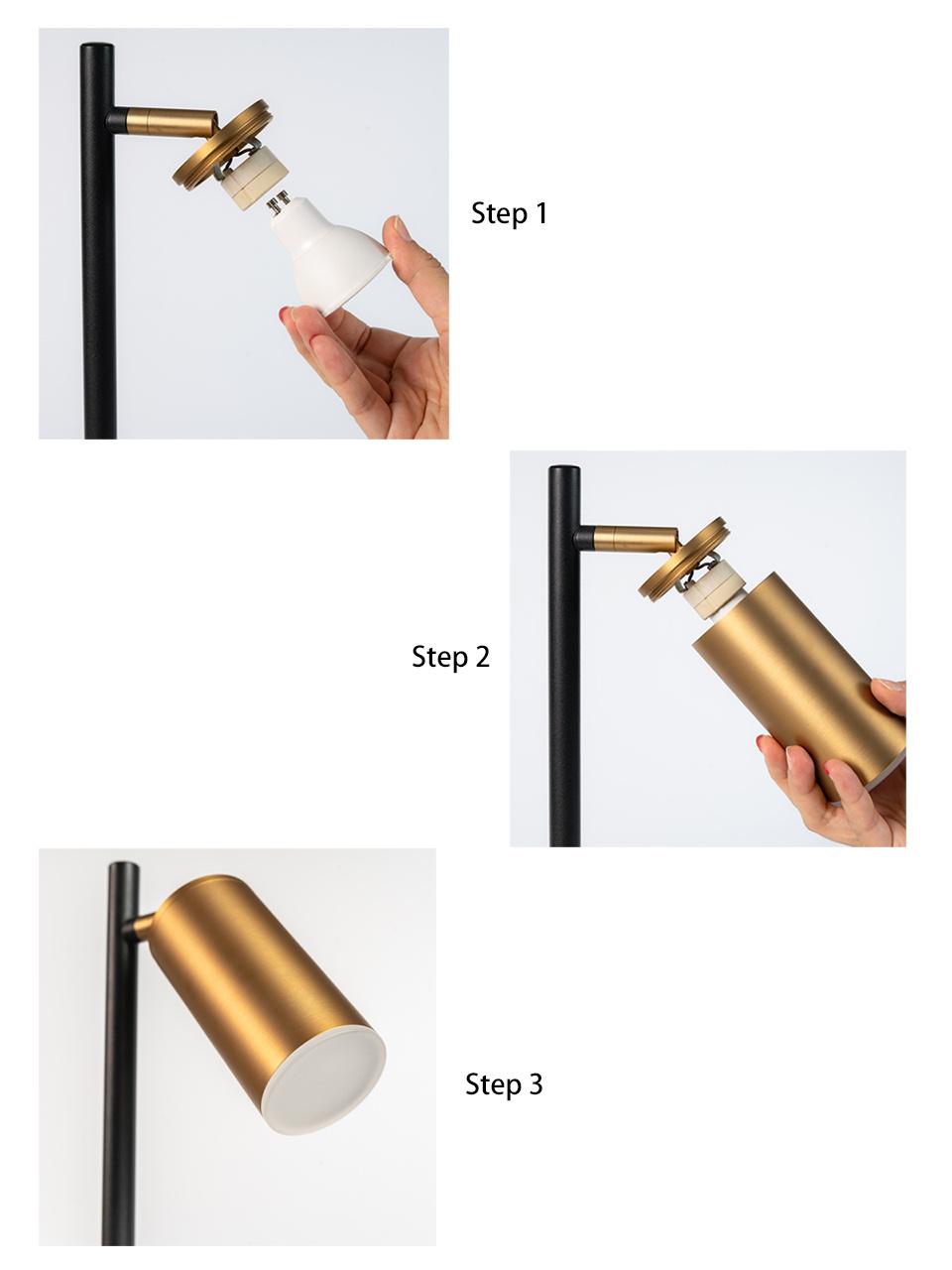 Step 1

Step 2

Step 3