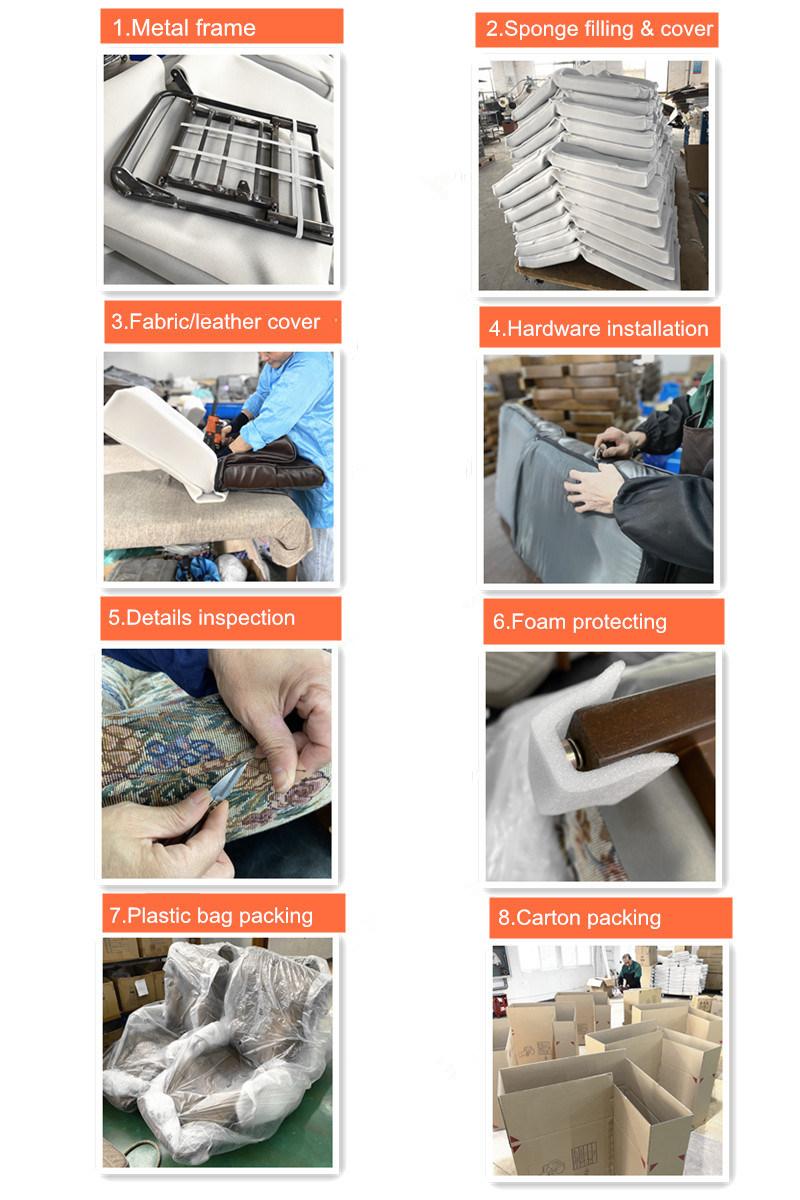 1.Metal frame

2.Sponge filling & cover

3.Fabric/leather cover

4.Hardware installation

5.Details inspection

6.Foam protecting

7.Plastic bag packing

8.Carton packing