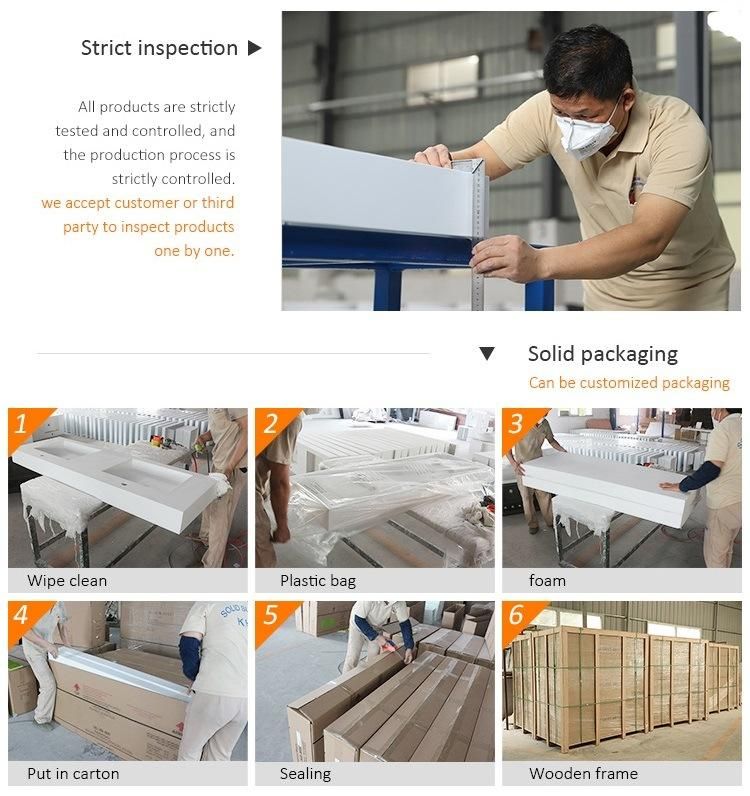 Strict inspection ▶

All products are strictly tested and controlled, and the production process is strictly controlled.
we accept customer or third party to inspect products one by one.

▼ Solid packaging
Can be customized packaging

1
Wipe clean

2
Plastic bag

3
foam

4
Put in carton

5
Sealing

6
Wooden frame