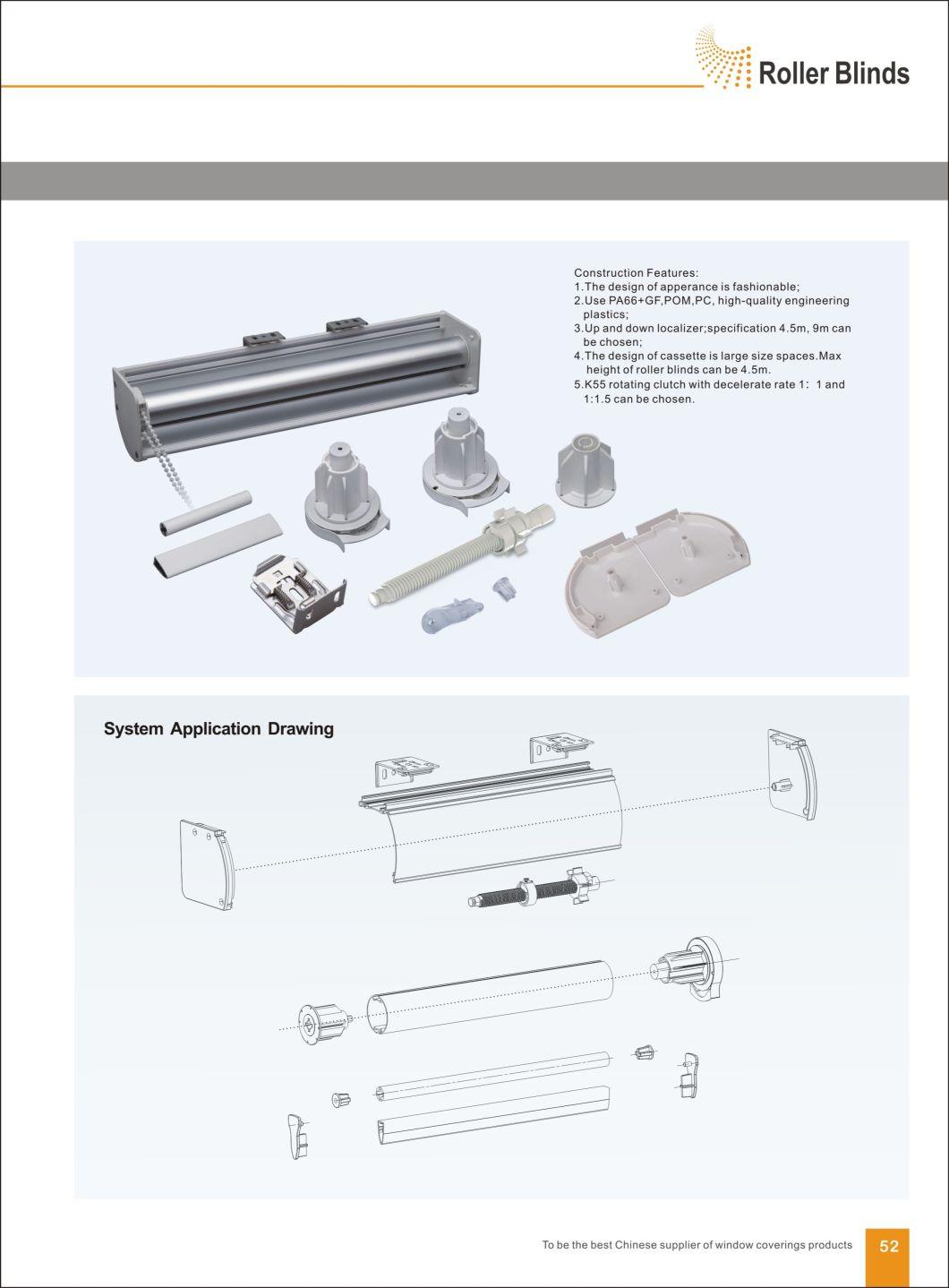 Roller Blinds

Construction Features:
1.The design of apperance is fashionable;
2.Use PA66+GF,POM,PC, high-quality engineering plastics;
3.Up and down localizer;specification 4.5m, 9m can be chosen;
4.The design of cassette is large size spaces.Max height of roller blinds can be 4.5m.
5.K55 rotating clutch with decelerate rate 1: 1 and 1:1.5 can be chosen.

System Application Drawing

To be the best Chinese supplier of window coverings products

52