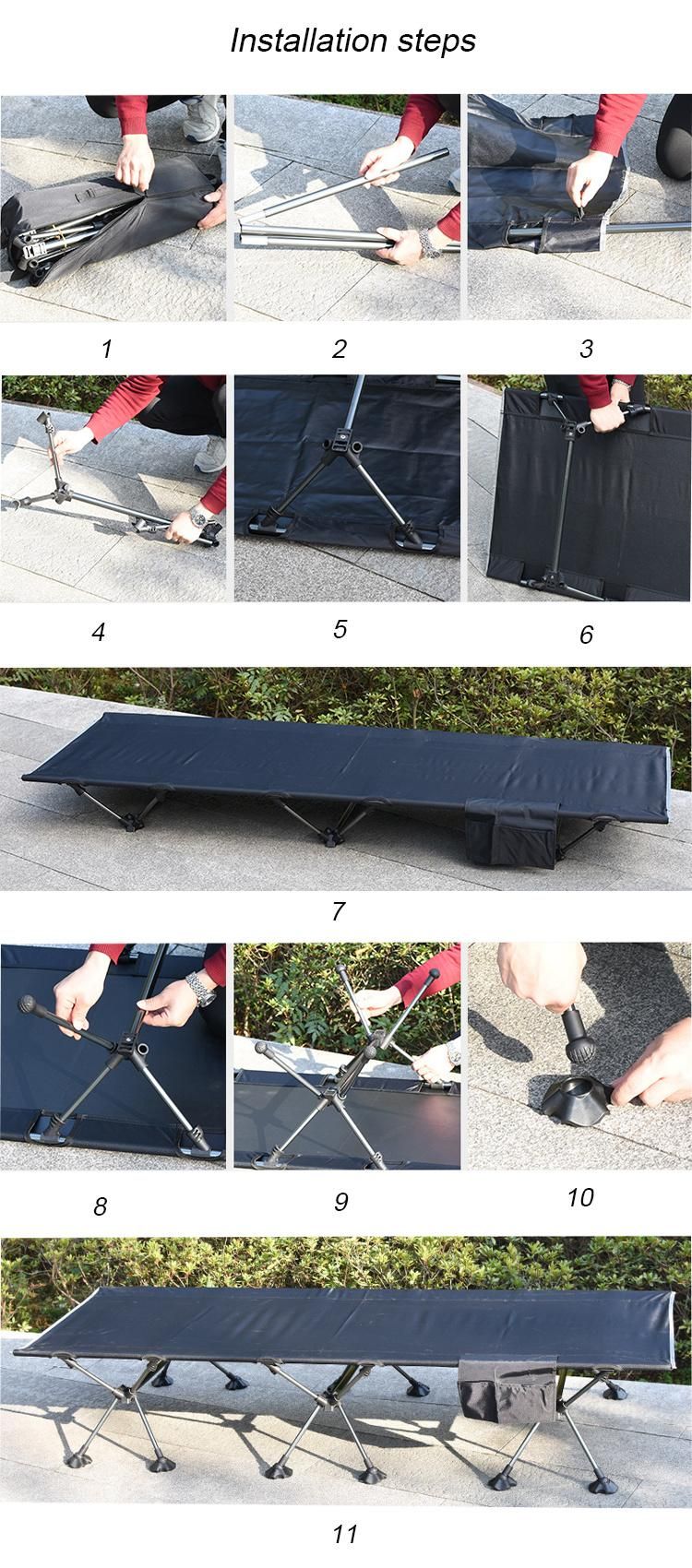 Installation steps

1

2

3

4

5

6

7

8

9

10

11