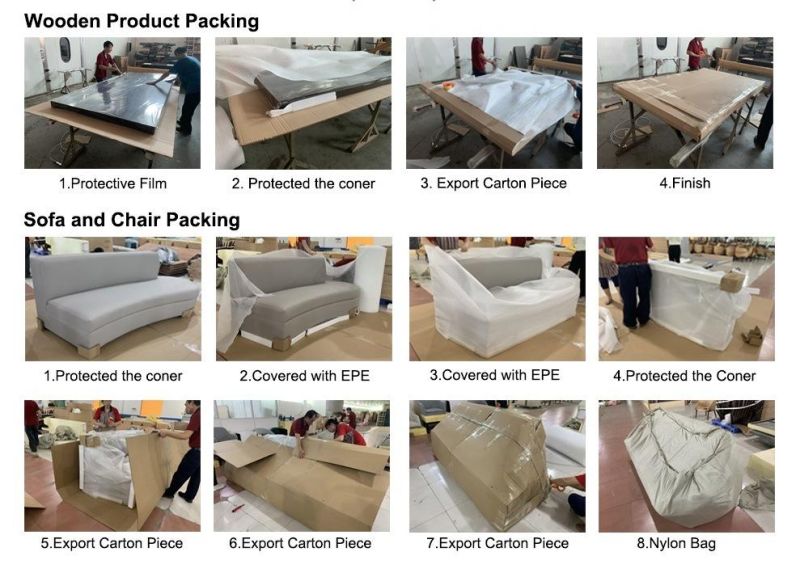 Wooden Product Packing

1.Protective Film

2. Protected the coner

3. Export Carton Piece

4.Finish

Sofa and Chair Packing

1.Protected the coner

2.Covered with EPE

3.Covered with EPE

4.Protected the Coner

5.Export Carton Piece

6.Export Carton Piece

7.Export Carton Piece

8.Nylon Bag