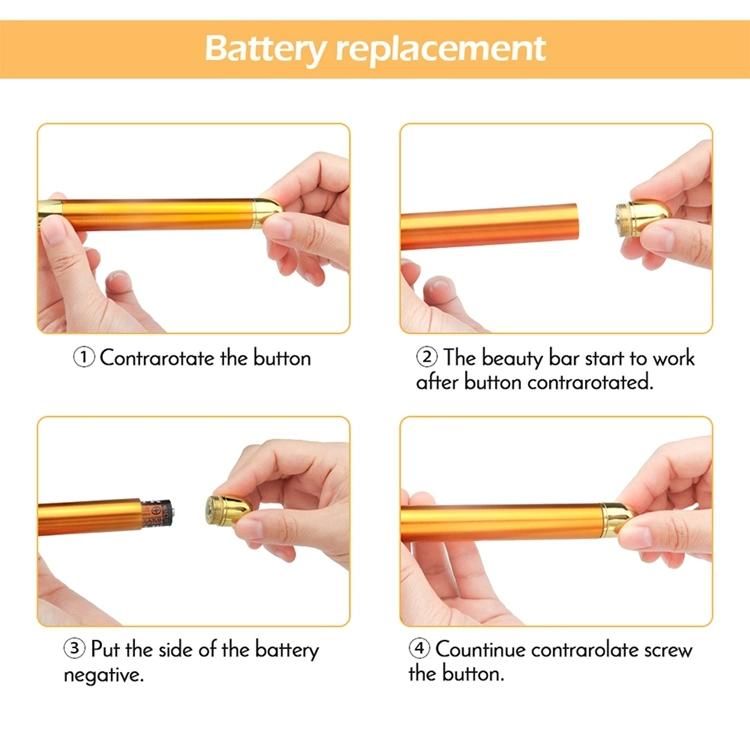 Battery replacement

① Contrarotate the button

② The beauty bar start to work after button contrarotated.

③ Put the side of the battery negative.

④ Countinue contrarolate screw the button.