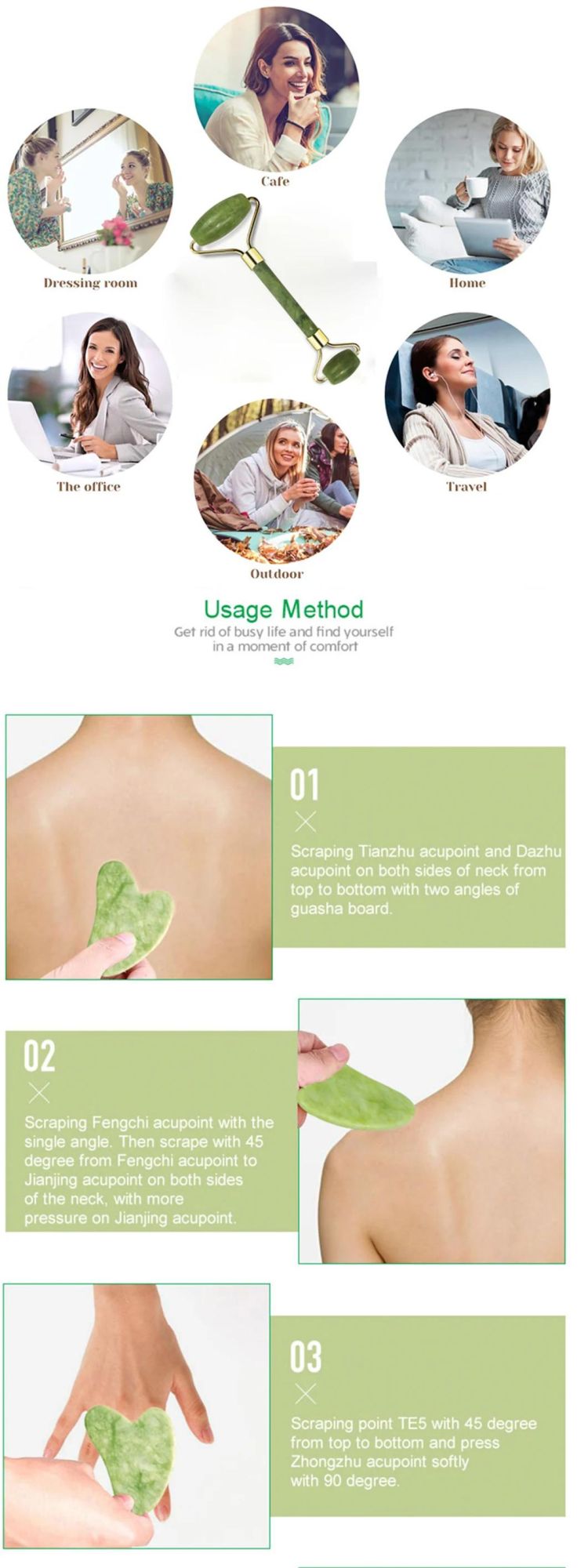 Cafe

Dressing room

Home

The office

Travel

Outdoor

Usage Method
Get rid of busy life and find yourself in a moment of comfort

01
Scraping Tianzhu acupoint and Dazhu acupoint on both sides of neck from top to bottom with two angles of guasha board.

02
Scraping Fengchi acupoint with the single angle. Then scrape with 45 degree from Fengchi acupoint to Jianjing acupoint on both sides of the neck, with more pressure on Jianjing acupoint.

03
Scraping point TE5 with 45 degree from top to bottom and press Zhongzhu acupoint softly with 90 degree.