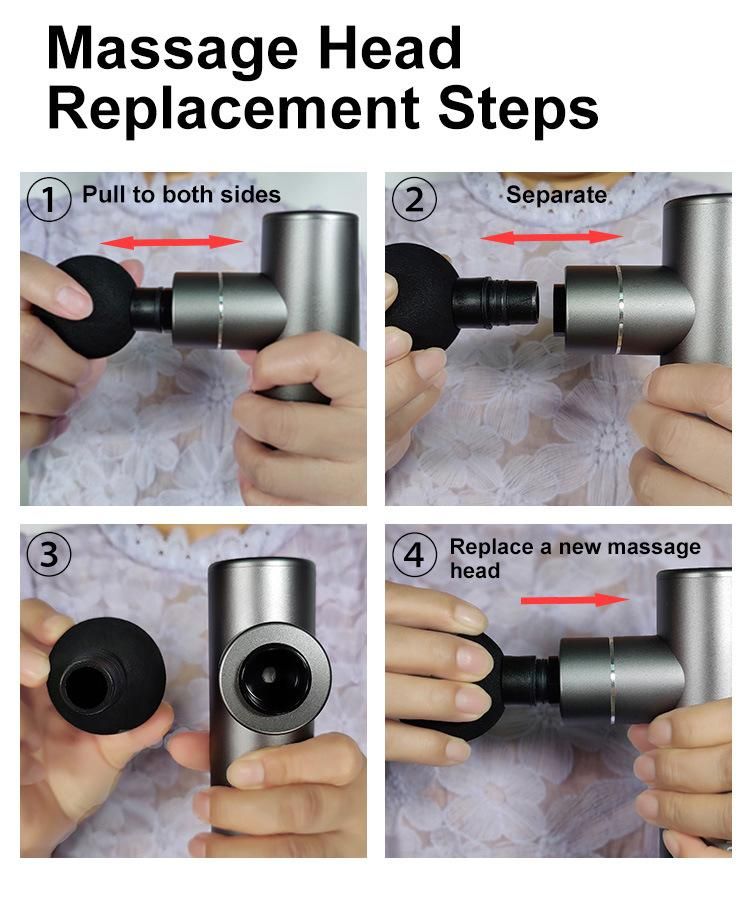 Massage Head Replacement Steps

1 Pull to both sides

2 Separate

3

4 Replace a new massage head