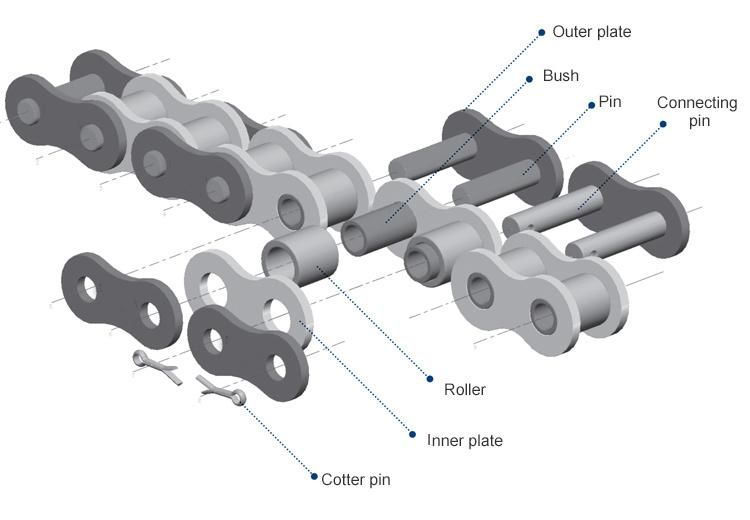 Outer plate
Bush
Pin
Connecting pin
Roller
Inner plate
Cotter pin