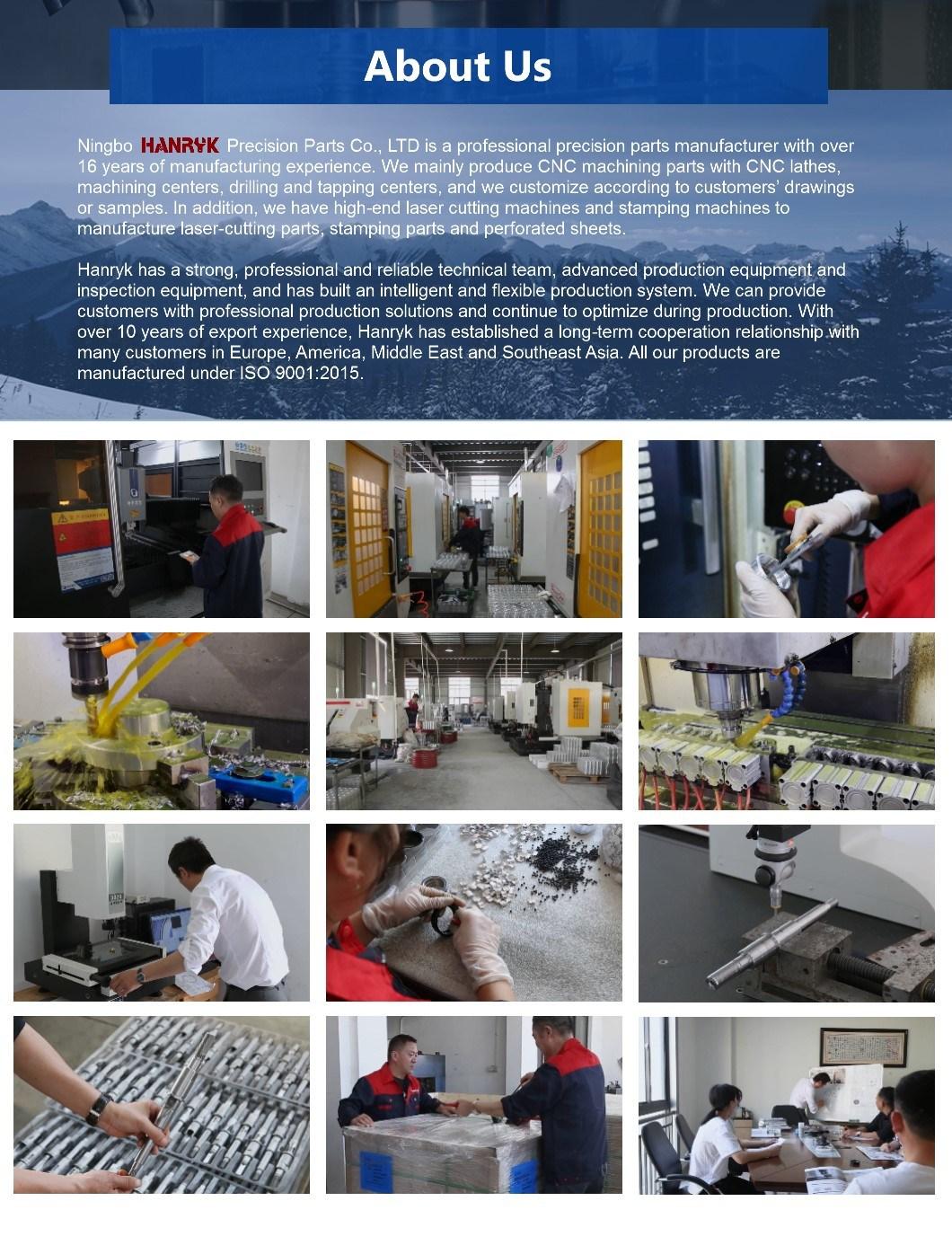 About Us

Ningbo HANRYK Precision Parts Co., LTD is a professional precision parts manufacturer with over 16 years of manufacturing experience. We mainly produce CNC machining parts with CNC lathes, machining centers, drilling and tapping centers, and we customize according to customers' drawings or samples. In addition, we have high-end laser cutting machines and stamping machines to manufacture laser-cutting parts, stamping parts and perforated sheets.

Hanryk has a strong, professional and reliable technical team, advanced production equipment and inspection equipment, and has built an intelligent and flexible production system. We can provide customers with professional production solutions and continue to optimize during production. With over 10 years of export experience, Hanryk has established a long-term cooperation relationship with many customers in Europe, America, Middle East and Southeast Asia. All our products are manufactured under ISO 9001:2015.