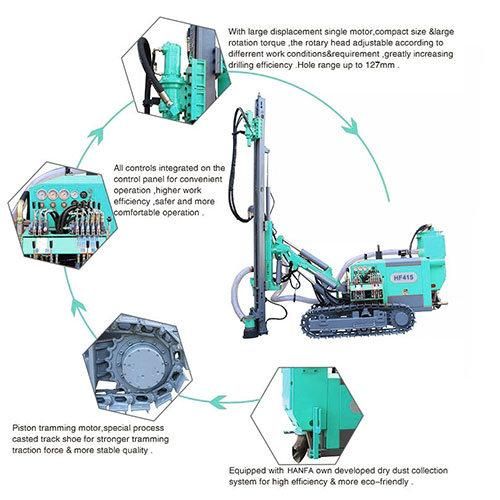 With large displacement single motor,compact size &large rotation torque ,the rotary head adjustable according to differrent work conditions&requirement ,greatly increasing drilling efficiency .Hole range up to 127mm .

All controls integrated on the control panel for convenient operation ,higher work efficiency ,safer and more comfortable operation .

HF415

Piston tramming motor,special process casted track shoe for stronger tramming traction force & more stable quality .

Equipped with HANFA own developed dry dust collection system for high efficiency & more eco-friendly .