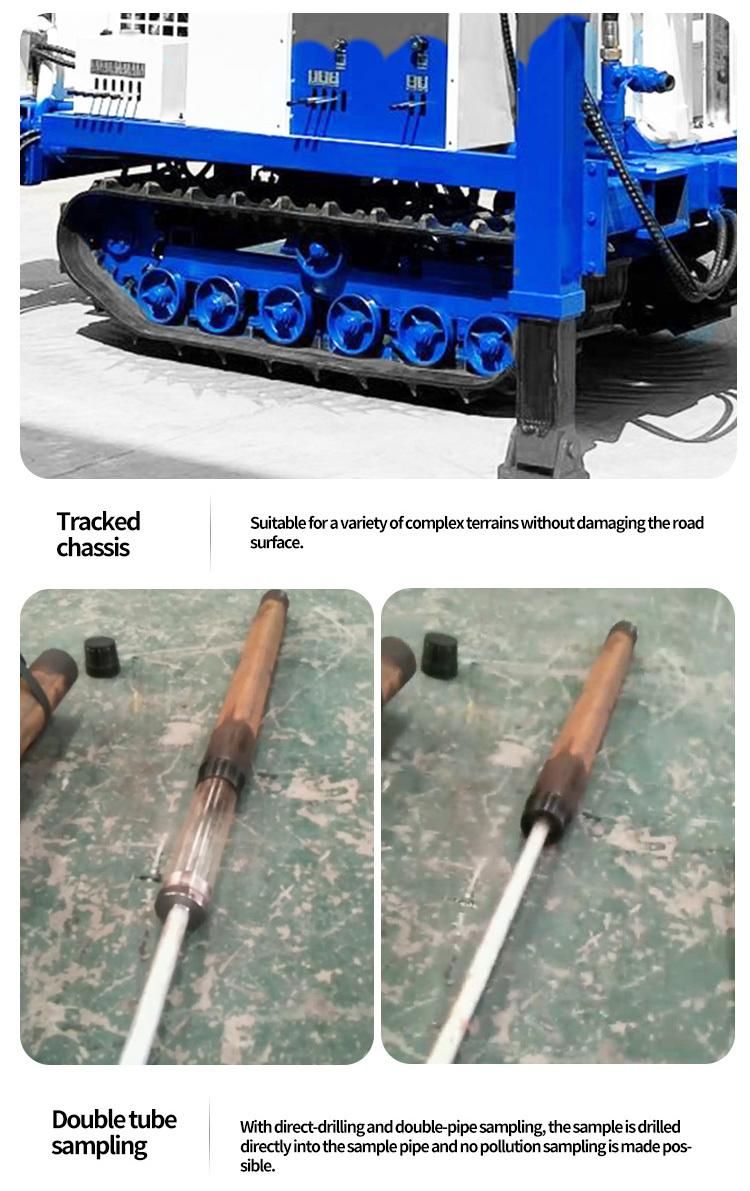 Tracked chassis

Suitable for a variety of complex terrains without damaging the road surface.

Double tube sampling

With direct-drilling and double-pipe sampling, the sample is drilled directly into the sample pipe and no pollution sampling is made possible.