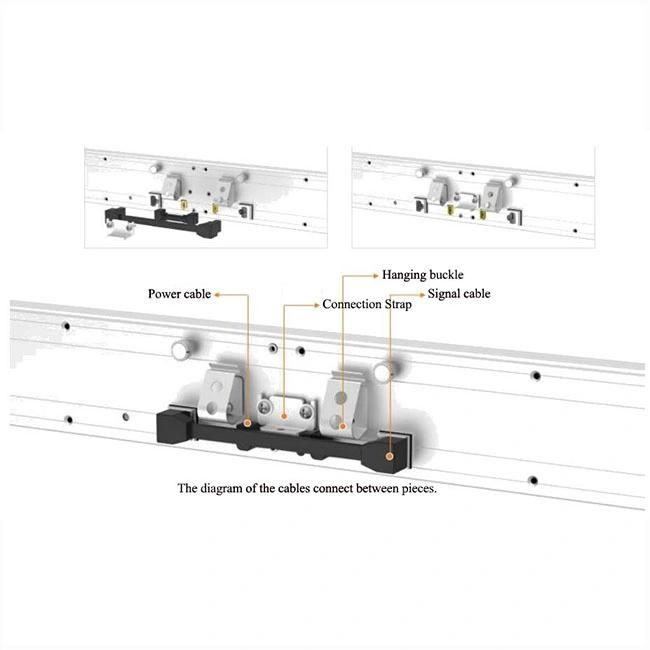 Hanging buckle
Power cable
Connection Strap
Signal cable

The diagram of the cables connect between pieces.