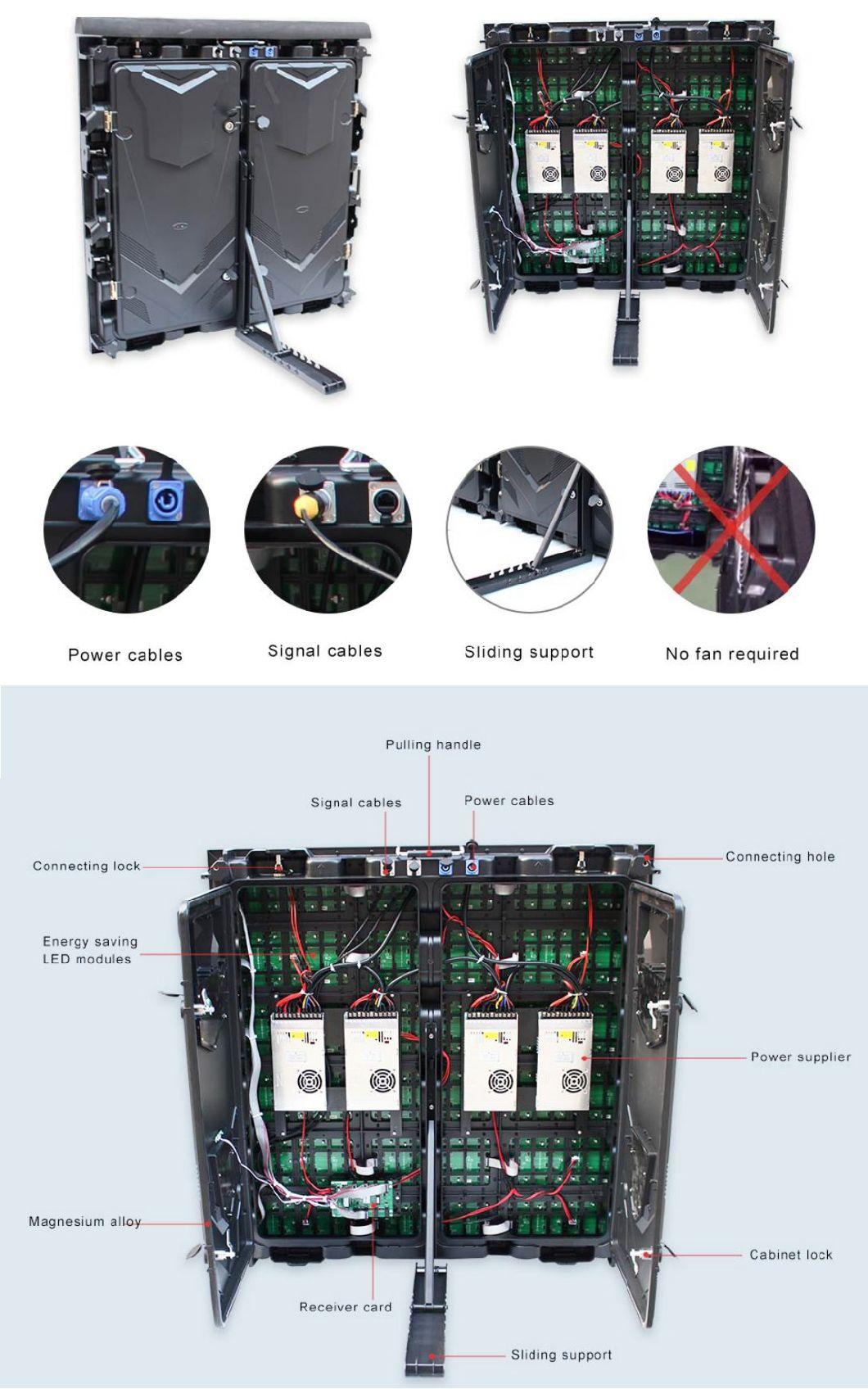 Power cables

Signal cables

Sliding support

No fan required

Pulling handle

Signal cables

Power cables

Connecting lock

Connecting hole

Energy saving LED modules

Power supplier

Magnesium alloy

Cabinet lock

Receiver card

Sliding support