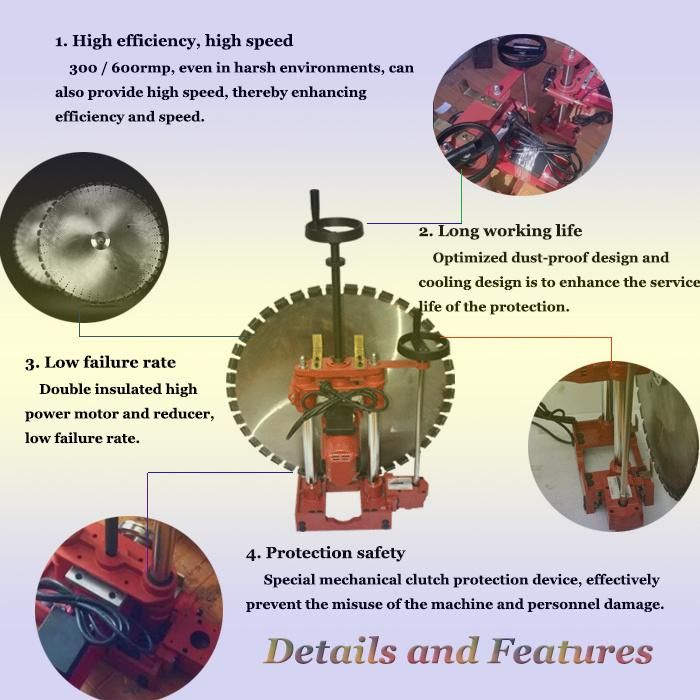 1. High efficiency, high speed

300 / 600rmp, even in harsh environments, can also provide high speed, thereby enhancing efficiency and speed.

2. Long working life

Optimized dust-proof design and cooling design is to enhance the service life of the protection.

3. Low failure rate

Double insulated high power motor and reducer, low failure rate.

4. Protection safety

Special mechanical clutch protection device, effectively prevent the misuse of the machine and personnel damage.

Details and Features